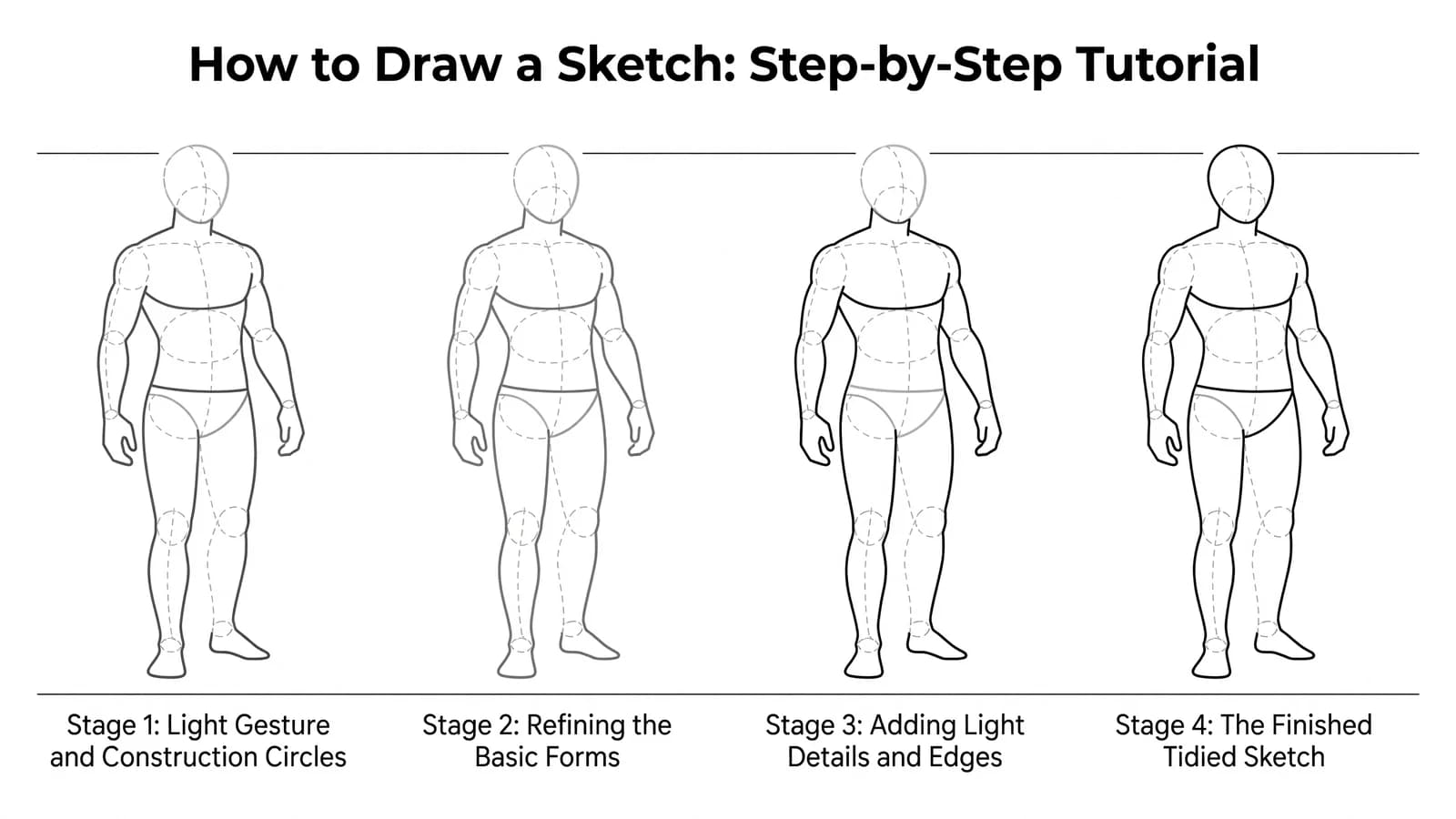 How to Draw a Sketch: Step-by-Step Tutorial

Stage 1: Light Gesture and Construction Circles

Stage 2: Refining the Basic Forms

Stage 3: Adding Light Details and Edges

Stage 4: The Finished Tidied Sketch